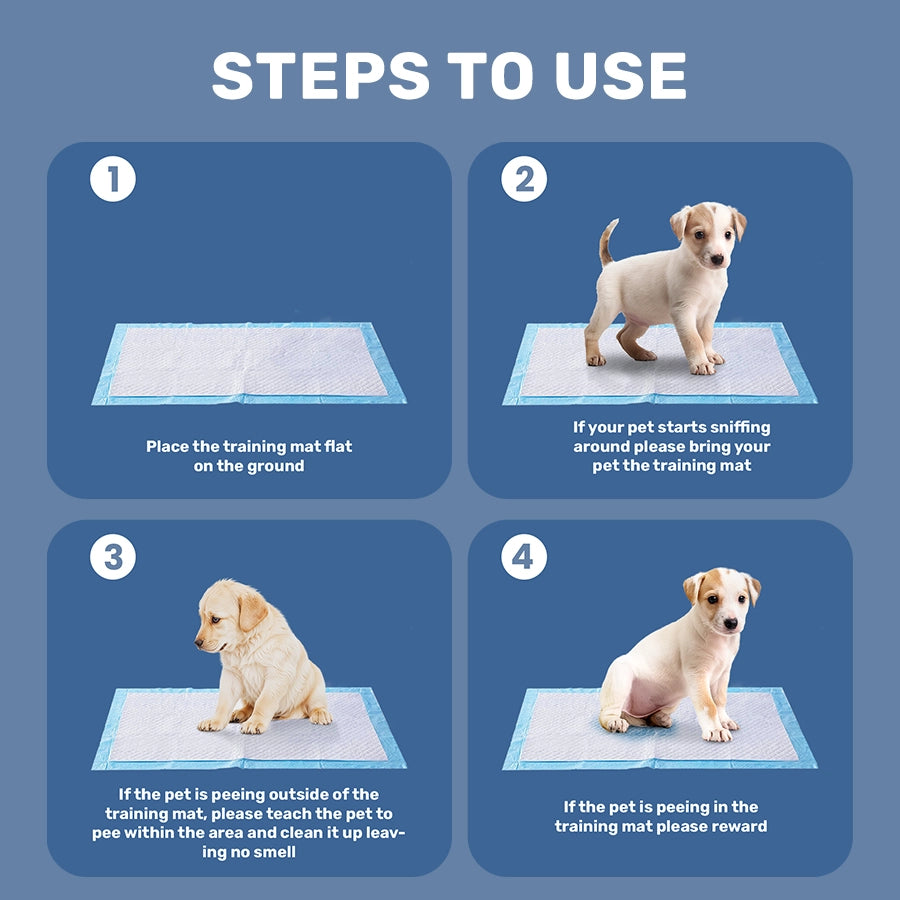 STEPS TO USE

1

Place the training mat flat on the ground

2

If your pet starts sniffing around please bring your pet the training mat

3

If the pet is peeing outside of the training mat, please teach the pet to pee within the area and clean it up leaving no smell

4

If the pet is peeing in the training mat please reward