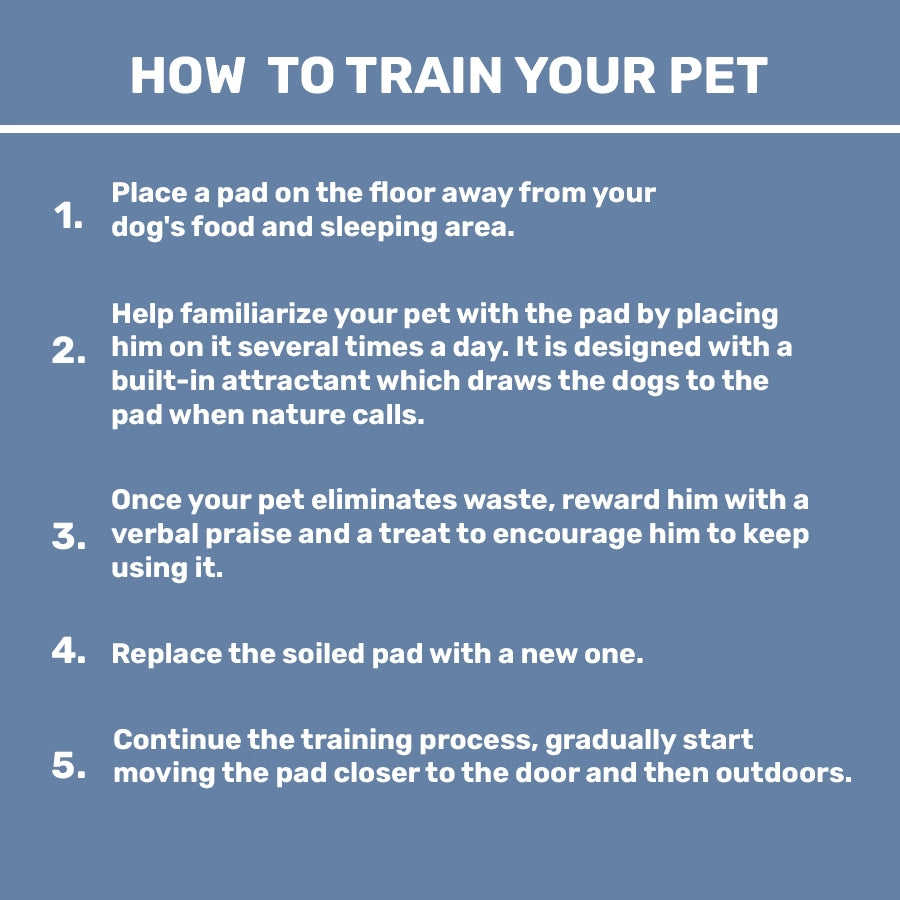 HOW TO TRAIN YOUR PET

1. Place a pad on the floor away from your dog's food and sleeping area.

2. Help familiarize your pet with the pad by placing him on it several times a day. It is designed with a built-in attractant which draws the dogs to the pad when nature calls.

3. Once your pet eliminates waste, reward him with a verbal praise and a treat to encourage him to keep using it.

4. Replace the soiled pad with a new one.

5. Continue the training process, gradually start moving the pad closer to the door and then outdoors.