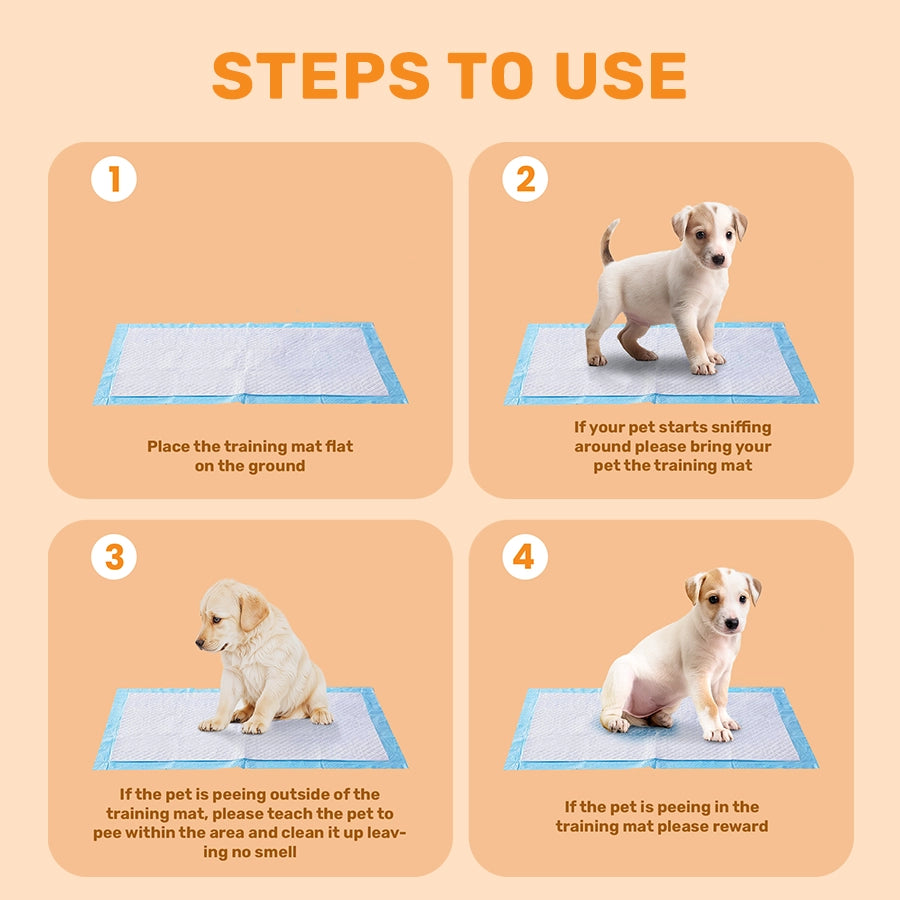 STEPS TO USE

1

Place the training mat flat on the ground

2

If your pet starts sniffing around please bring your pet the training mat

3

If the pet is peeing outside of the training mat, please teach the pet to pee within the area and clean it up leaving no smell

4

If the pet is peeing in the training mat please reward