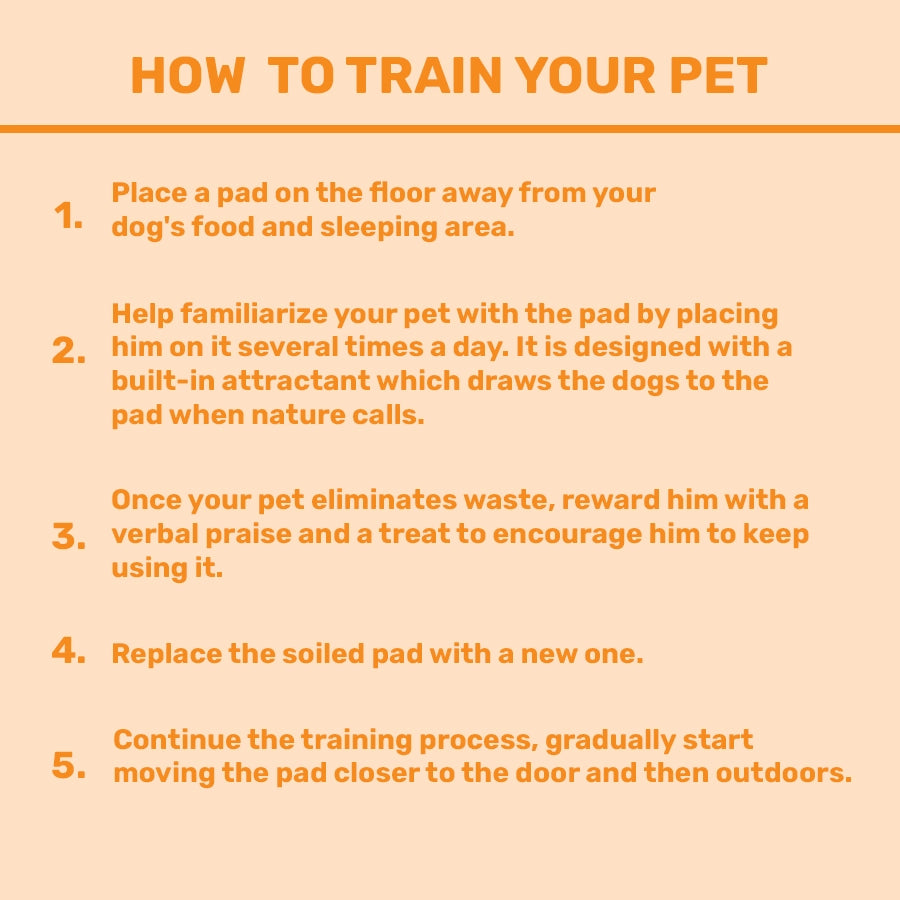 HOW TO TRAIN YOUR PET

1. Place a pad on the floor away from your dog's food and sleeping area.

2. Help familiarize your pet with the pad by placing him on it several times a day. It is designed with a built-in attractant which draws the dogs to the pad when nature calls.

3. Once your pet eliminates waste, reward him with a verbal praise and a treat to encourage him to keep using it.

4. Replace the soiled pad with a new one.

5. Continue the training process, gradually start moving the pad closer to the door and then outdoors.