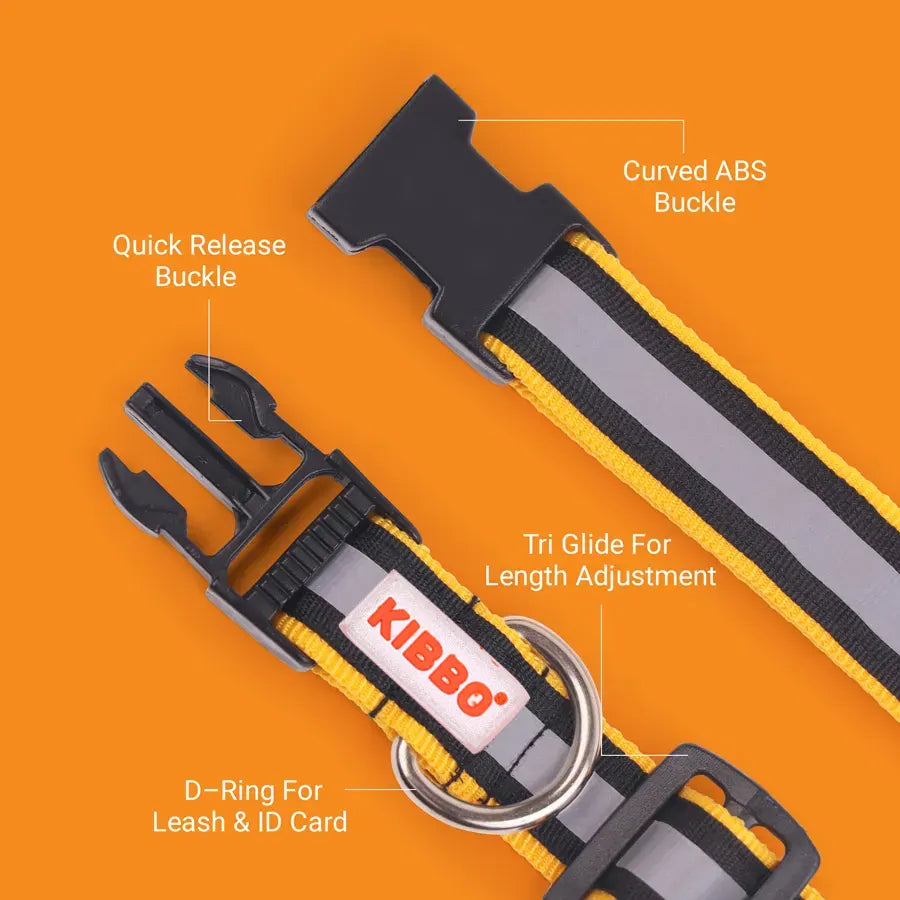 Curved ABS Buckle

Quick Release Buckle

Tri Glide For Length Adjustment

KIBBO

D–Ring For Leash & ID Card