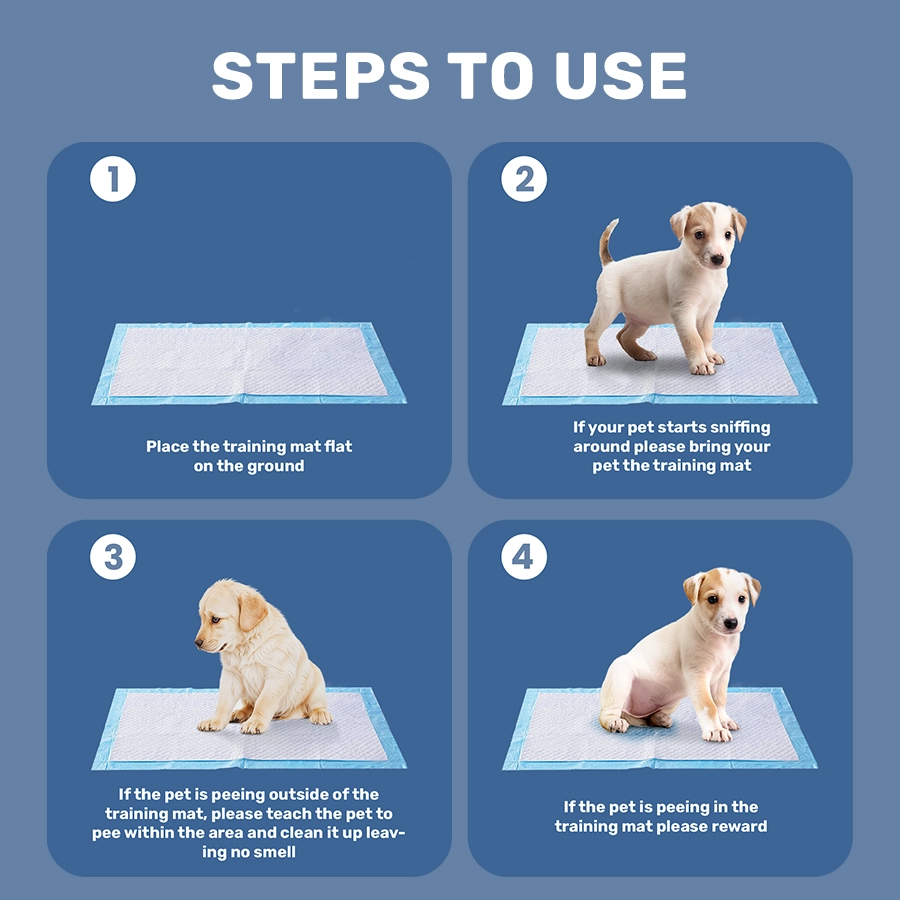 STEPS TO USE

1

Place the training mat flat on the ground

2

If your pet starts sniffing around please bring your pet the training mat

3

If the pet is peeing outside of the training mat, please teach the pet to pee within the area and clean it up leaving no smell

4

If the pet is peeing in the training mat please reward